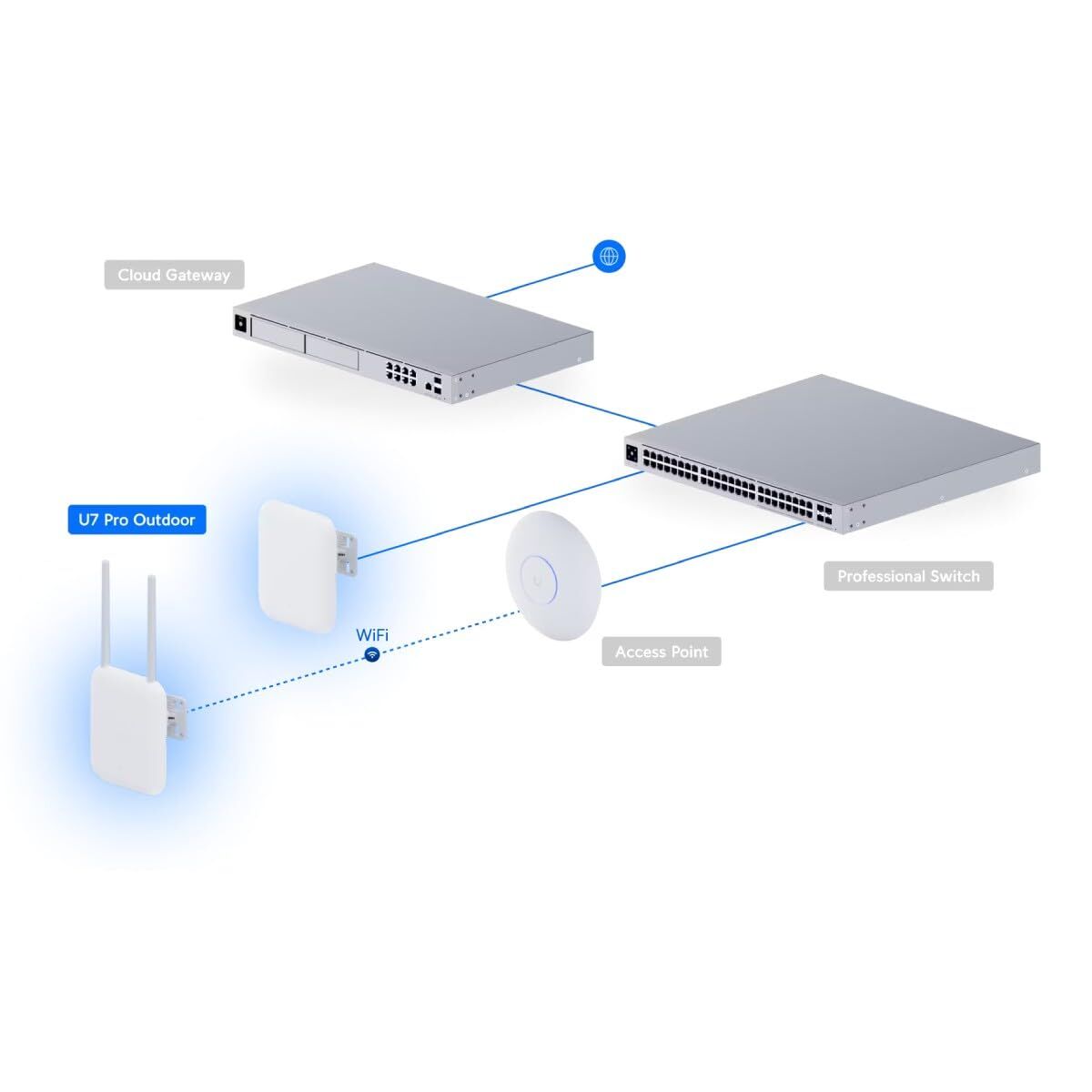 Cloud Gateway

U7 Pro Outdoor

Professional Switch

WiFi

Access Point