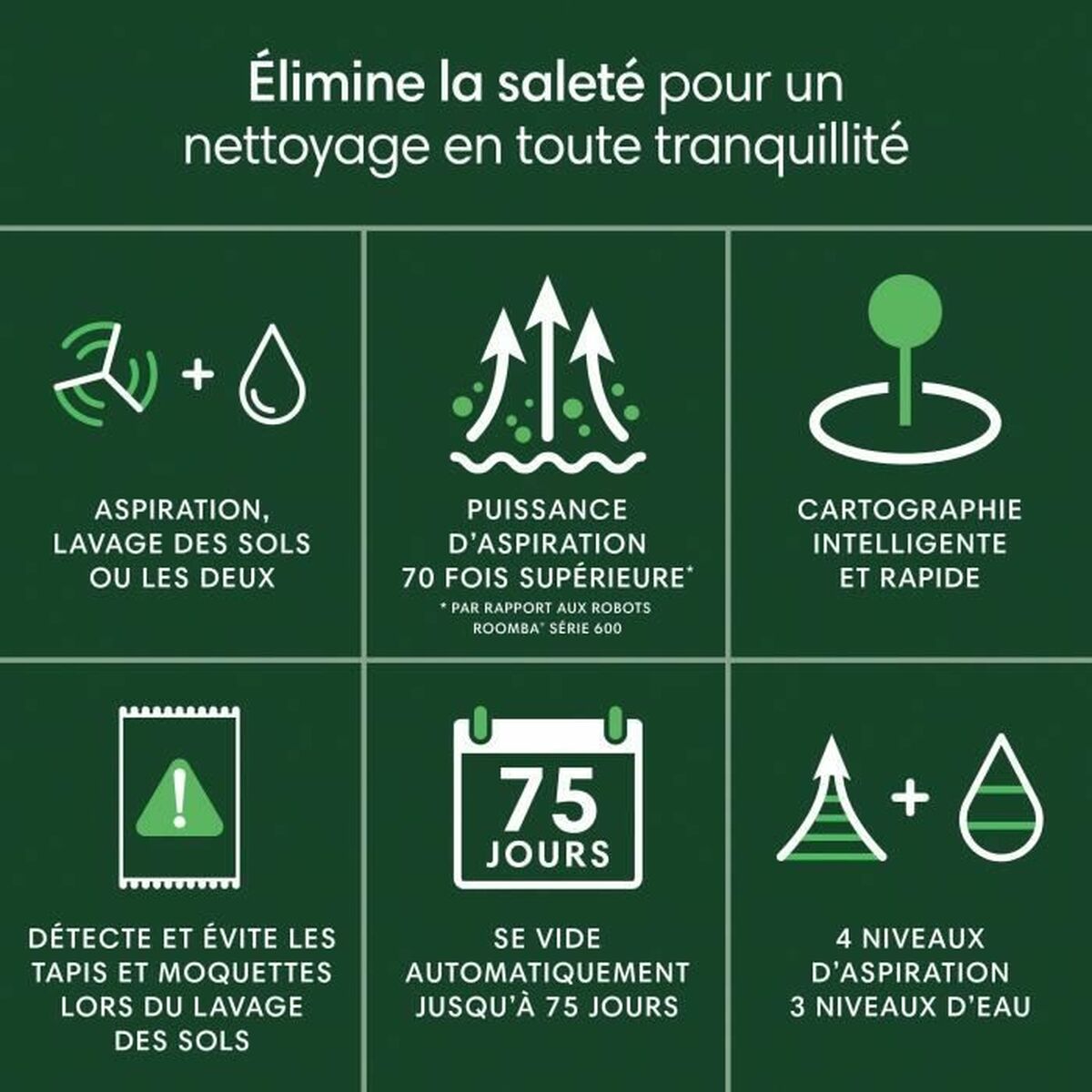 Élimine la saleté pour un nettoyage en toute tranquillité

ASPIRATION, LAVAGE DES SOLS OU LES DEUX

PUISSANCE D'ASPIRATION 70 FOIS SUPÉRIEURE*
* PAR RAPPORT AUX ROBOTS ROOMBA® SÉRIE 600

CARTOGRAPHIE INTELLIGENTE ET RAPIDE

DÉTECTE ET ÉVITE LES TAPIS ET MOQUETTES LORS DU LAVAGE DES SOLS

75 JOURS

SE VIDE AUTOMATIQUEMENT JUSQU'À 75 JOURS

4 NIVEAUX D'ASPIRATION 3 NIVEAUX D'EAU