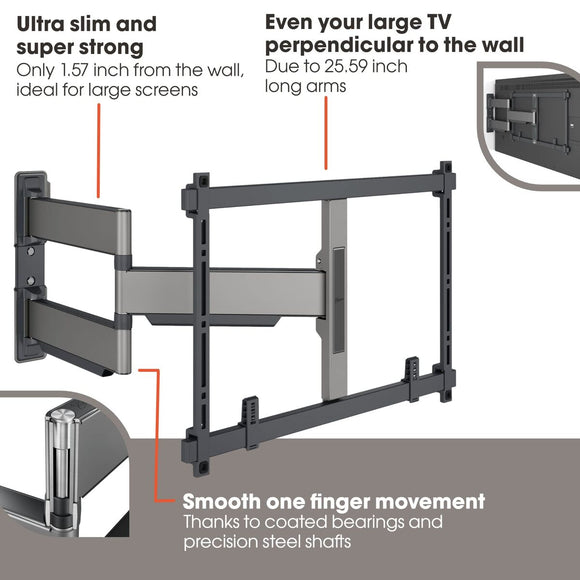 Ultra slim and super strong
Only 1.57 inch from the wall, ideal for large screens

Even your large TV perpendicular to the wall
Due to 25.59 inch long arms

Smooth one finger movement
Thanks to coated bearings and precision steel shafts